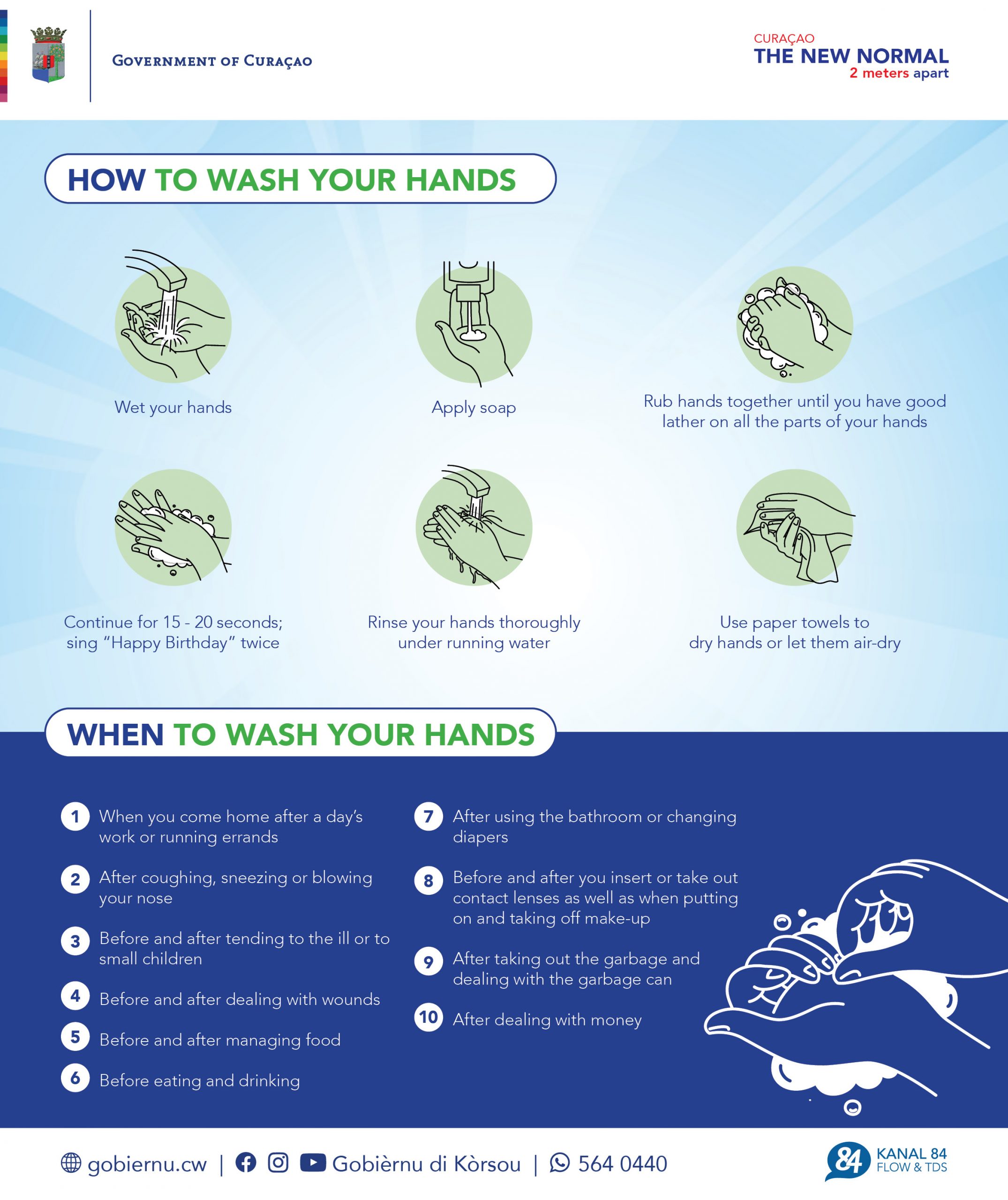 GOVERNMENT OF CURAÇAO

CURAÇAO
THE NEW NORMAL
2 meters apart

HOW TO WASH YOUR HANDS

Wet your hands

Apply soap

Rub hands together until you have good lather on all the parts of your hands

Continue for 15 - 20 seconds; sing "Happy Birthday" twice

Rinse your hands thoroughly under running water

Use paper towels to dry hands or let them air-dry

WHEN TO WASH YOUR HANDS

1 When you come home after a day's work or running errands

2 After coughing, sneezing or blowing your nose

3 Before and after tending to the ill or to small children

4 Before and after dealing with wounds

5 Before and after managing food

6 Before eating and drinking

7 After using the bathroom or changing diapers

8 Before and after you insert or take out contact lenses as well as when putting on and taking off make-up

9 After taking out the garbage and dealing with the garbage can

10 After dealing with money

gobiernu.cw | Gobièrnu di Kòrsou | 564 0440

84 KANAL 84 FLOW & TDS